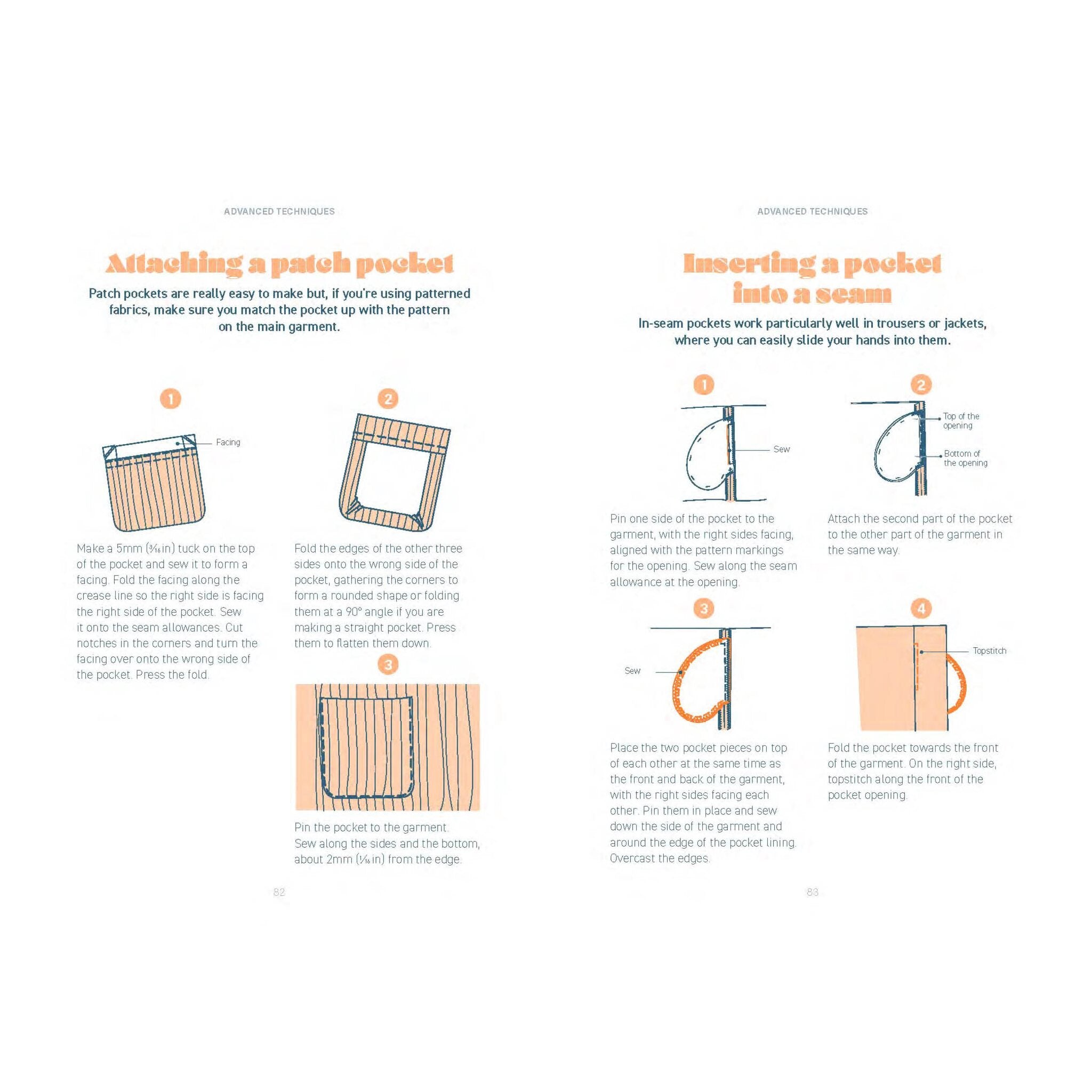 ADVANCED TECHNIQUES

Attaching a patch pocket

Patch pockets are really easy to make but, if you're using patterned fabrics, make sure you match the pocket up with the pattern on the main garment.

1

Facing

Make a 5mm ($\frac{3}{16}$in) tuck on the top of the pocket and sew it to form a facing. Fold the facing along the crease line so the right side is facing the right side of the pocket. Sew it onto the seam allowances. Cut notches in the corners and turn the facing over onto the wrong side of the pocket. Press the fold.

2

Fold the edges of the other three sides onto the wrong side of the pocket, gathering the corners to form a rounded shape or folding them at a 90° angle if you are making a straight pocket. Press them to flatten them down.

3

Pin the pocket to the garment. Sew along the sides and the bottom, about 2mm ($\frac{1}{16}$in) from the edge.

82

ADVANCED TECHNIQUES

Inserting a pocket into a seam

In-seam pockets work particularly well in trousers or jackets, where you can easily slide your hands into them.

1

Sew

Pin one side of the pocket to the garment, with the right sides facing, aligned with the pattern markings for the opening. Sew along the seam allowance at the opening.

2

Top of the opening

Bottom of the opening

Attach the second part of the pocket to the other part of the garment in the same way.

3

Sew

Place the two pocket pieces on top of each other at the same time as the front and back of the garment, with the right sides facing each other. Pin them in place and sew down the side of the garment and around the edge of the pocket lining. Overcast the edges.

4

Topstitch

Fold the pocket towards the front of the garment. On the right side, topstitch along the front of the pocket opening.

83